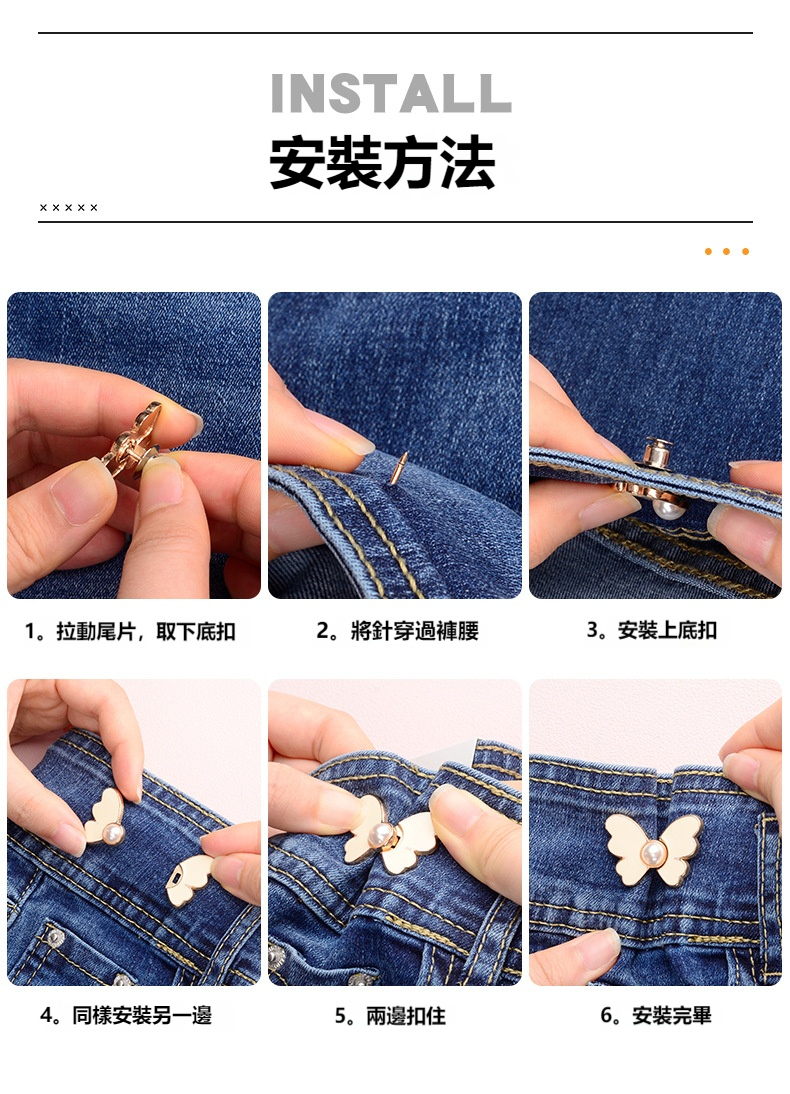 INSTALL
安裝方法

×××××

1。拉動尾片，取下底扣

2。將針穿過褲腰

3。安裝上底扣

4。同樣安裝另一邊

5。兩邊扣住

6。安裝完畢