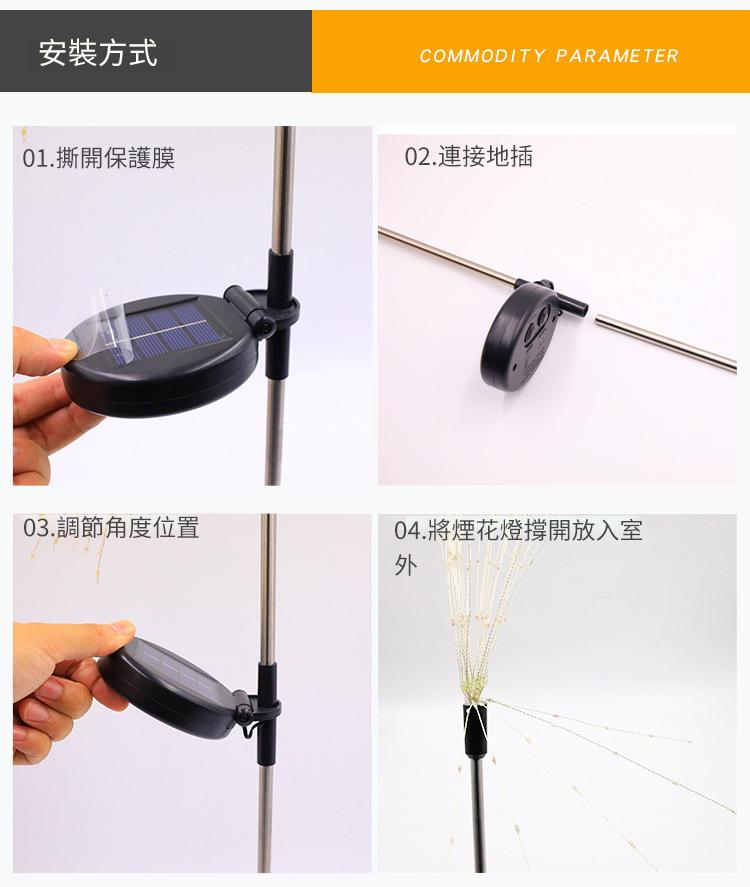 安裝方式

COMMODITY PARAMETER

01.撕開保護膜

02.連接地插

03.調節角度位置

04.將煙花燈撐開放入室外